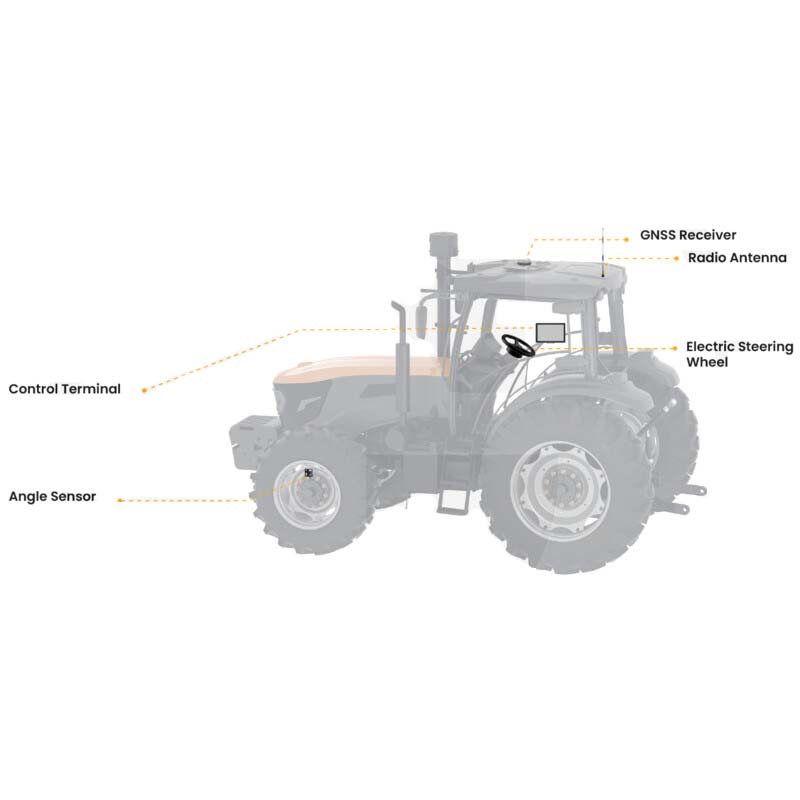 GNSS Receiver

Radio Antenna

Electric Steering Wheel

Control Terminal

Angle Sensor