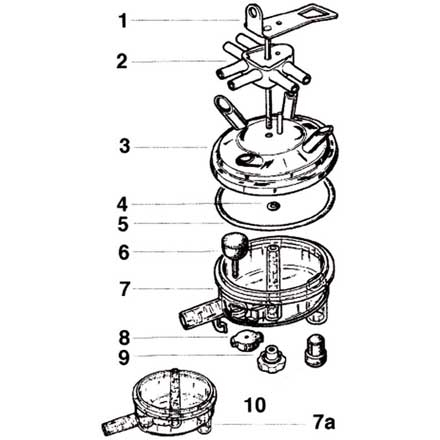 1
2
3
4
5
6
7
8
9
10
7a